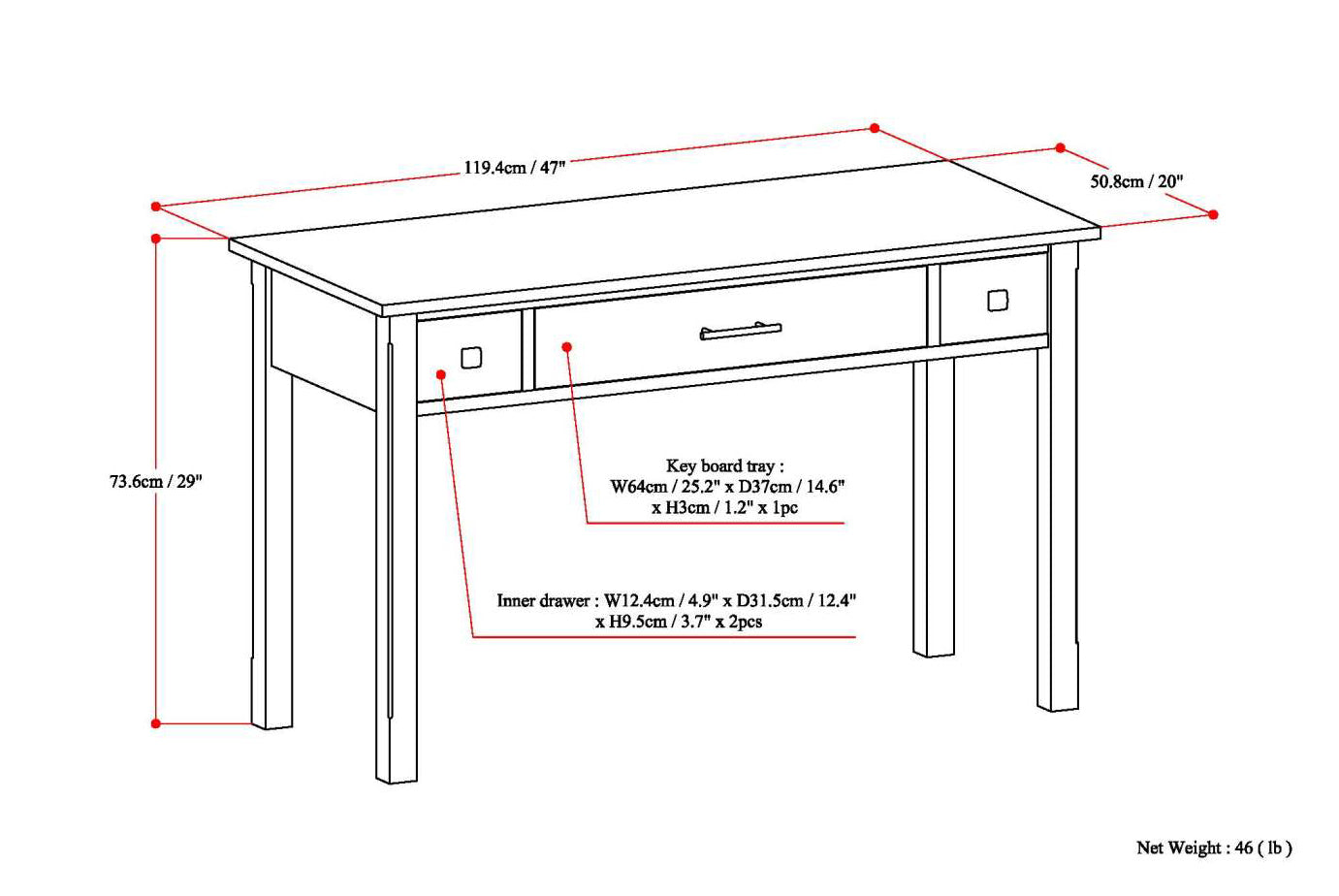 119.4cm / 47"

50.8cm / 20"

73.6cm / 29"

Key board tray : W64cm / 25.2" x D37cm / 14.6" x H3cm / 1.2" x 1pc

Inner drawer : W12.4cm / 4.9" x D31.5cm / 12.4" x H9.5cm / 3.7" x 2pcs

Net Weight : 46 ( lb )