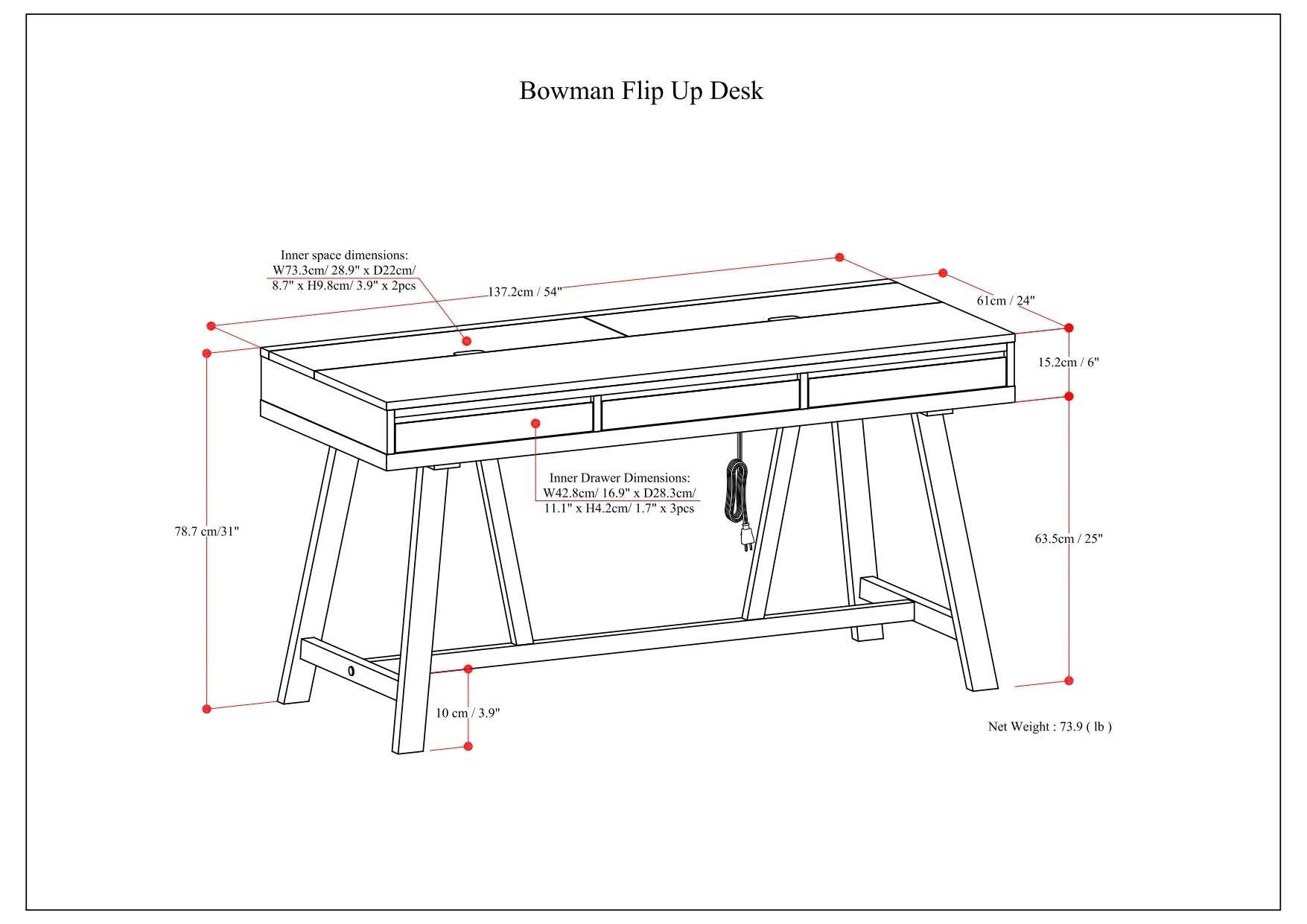 Bowman Flip Up Desk

Inner space dimensions:
W73.3cm/ 28.9" x D22cm/
8.7" x H9.8cm/ 3.9" x 2pcs

137.2cm / 54"

61cm / 24"

15.2cm / 6"

78.7 cm/31"

Inner Drawer Dimensions:
W42.8cm/ 16.9" x D28.3cm/
11.1" x H4.2cm/ 1.7" x 3pcs

63.5cm / 25"

10 cm / 3.9"

Net Weight : 73.9 ( lb )