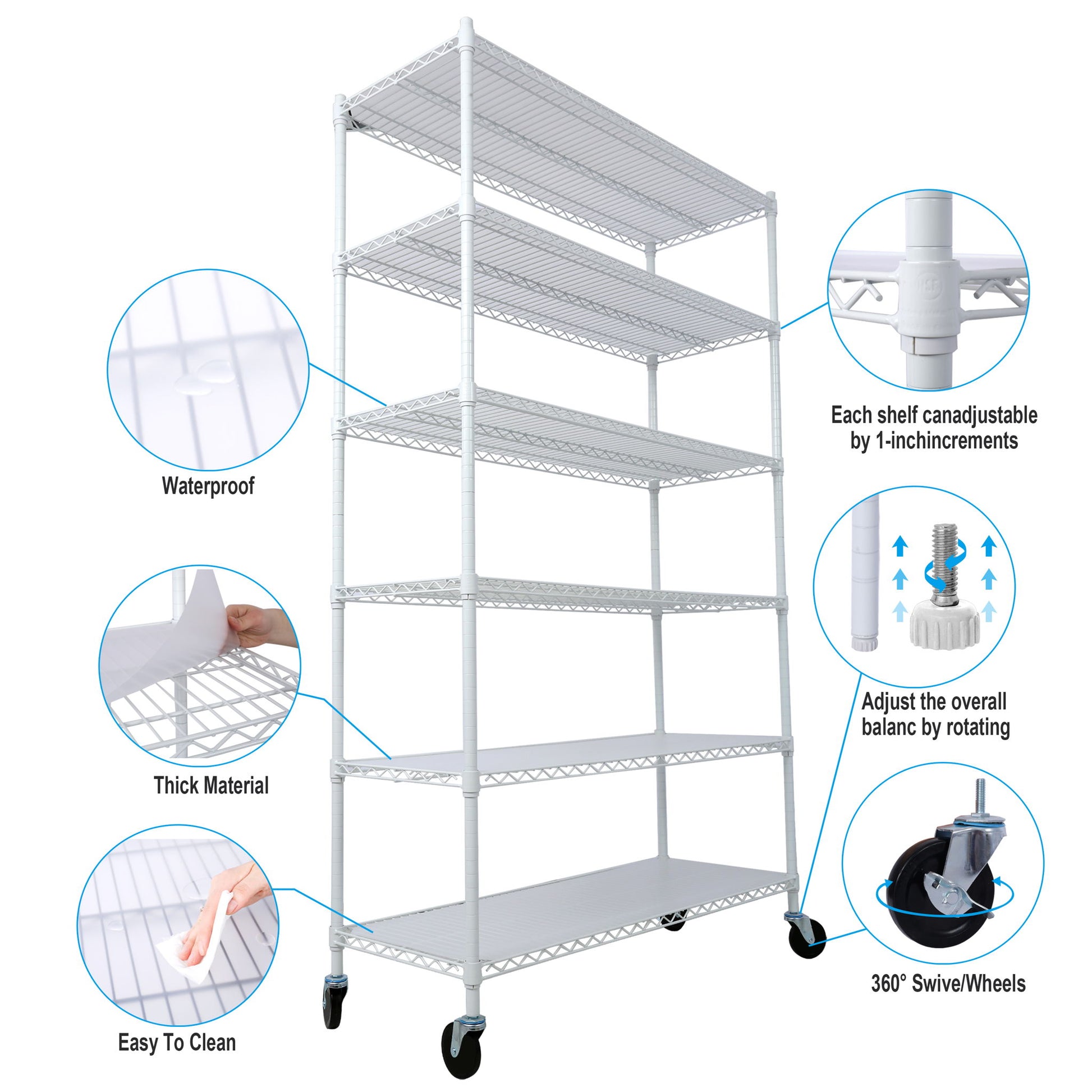 Waterproof

Thick Material

Easy To Clean

Each shelf canadjustable by 1-inchincrements

Adjust the overall balanc by rotating

360° Swive/Wheels