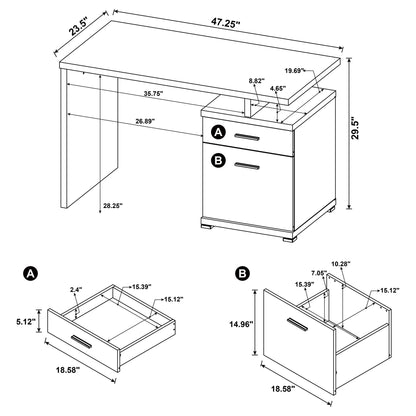 23.5"
47.25"
19.69"
8.82"
4.65"
35.75"
26.89"
29.5"
A
B
28.25"

A
2.4"
15.39"
15.12"
5.12"
18.58"

B
10.28"
7.05"
15.39"
15.12"
14.96"
18.58"