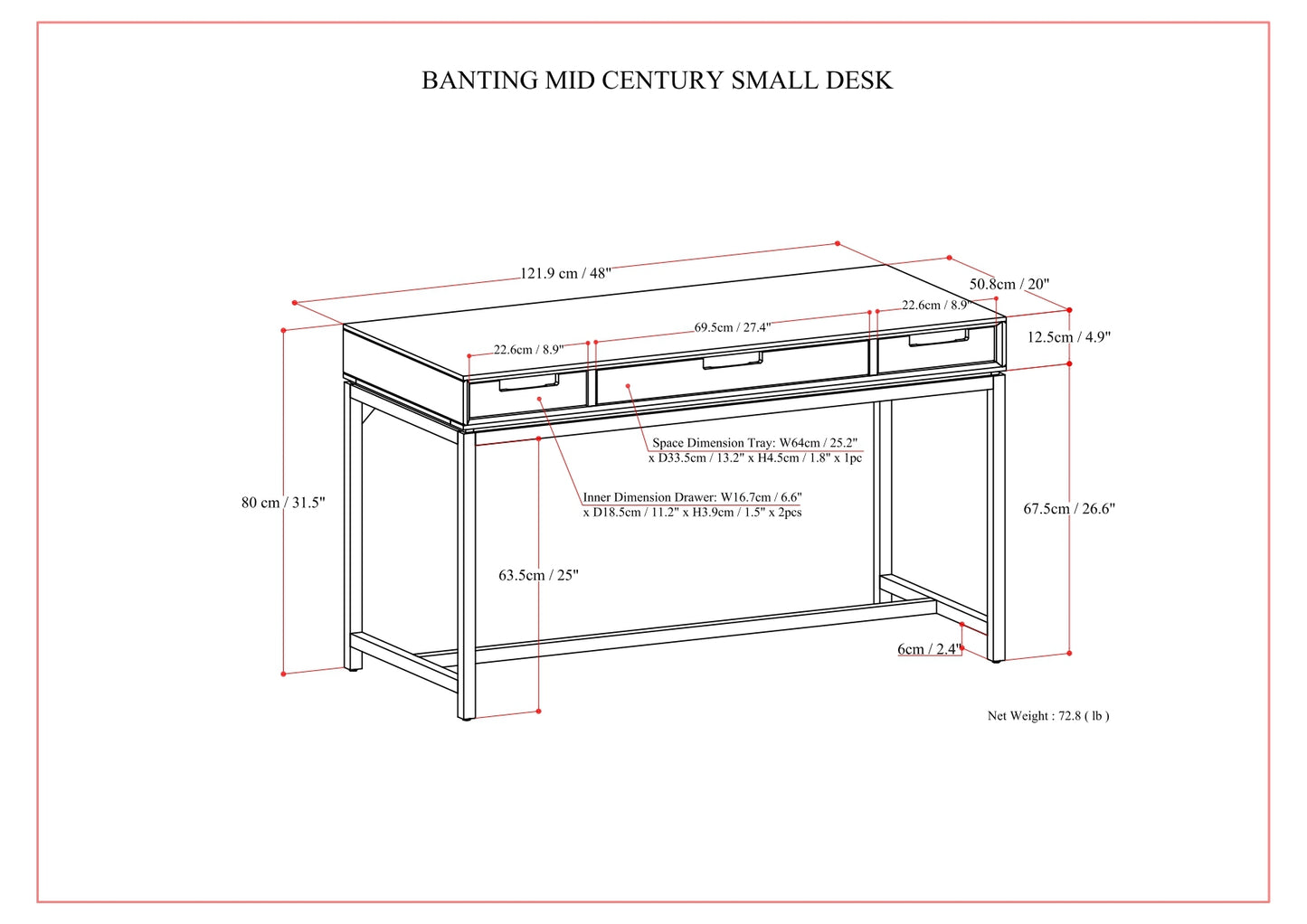 BANTING MID CENTURY SMALL DESK

121.9 cm / 48"

50.8cm / 20"

22.6cm / 8.9"

69.5cm / 27.4"

22.6cm / 8.9"

12.5cm / 4.9"

Space Dimension Tray: W64cm / 25.2" x D33.5cm / 13.2" x H4.5cm / 1.8" x 1pc

Inner Dimension Drawer: W16.7cm / 6.6" x D18.5cm / 11.2" x H3.9cm / 1.5" x 2pcs

80 cm / 31.5"

67.5cm / 26.6"

63.5cm / 25"

6cm / 2.4"

Net Weight : 72.8 ( lb )