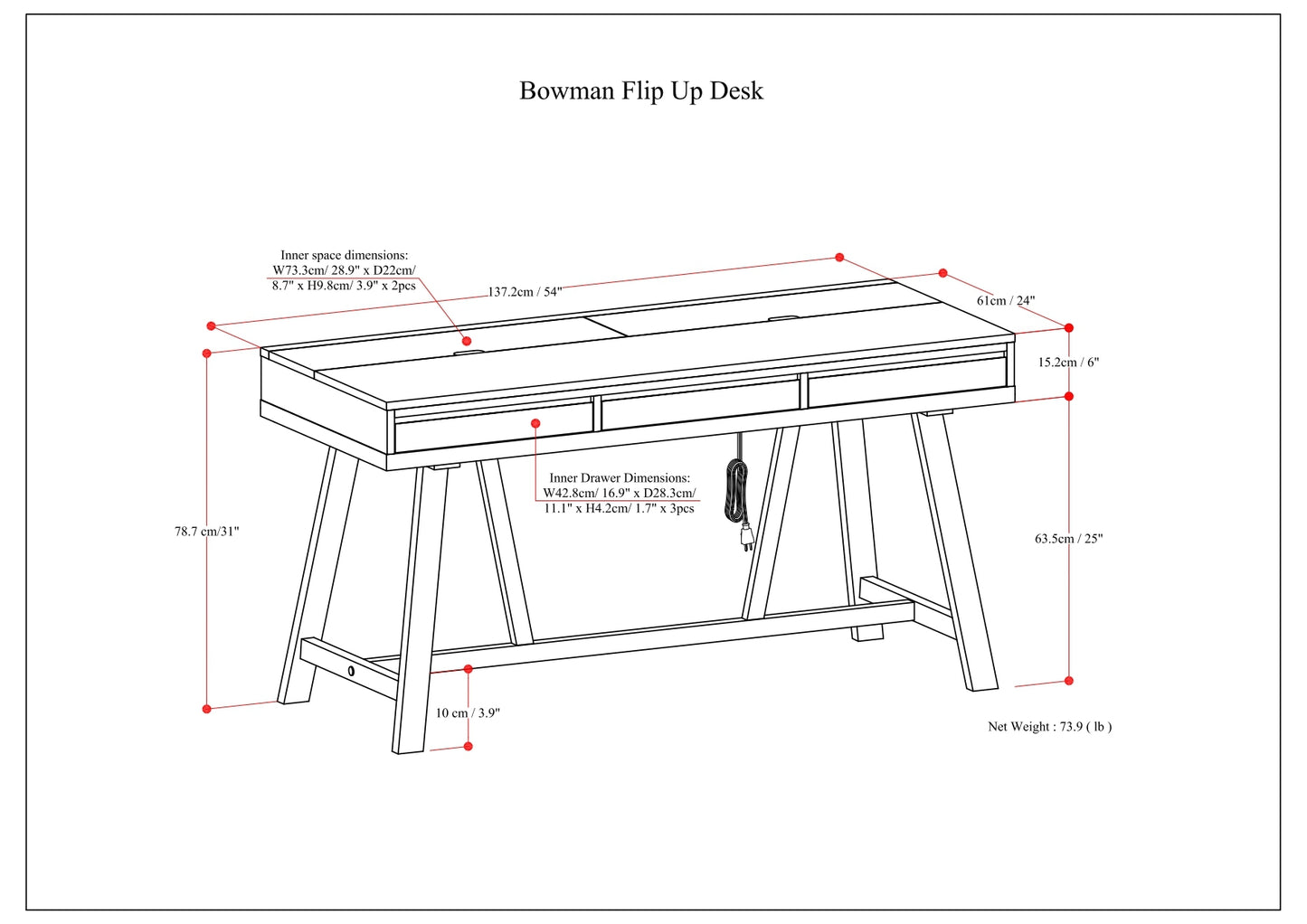 Bowman Flip Up Desk

Inner space dimensions:
W73.3cm/ 28.9" x D22cm/
8.7" x H9.8cm/ 3.9" x 2pcs

137.2cm / 54"

61cm / 24"

15.2cm / 6"

Inner Drawer Dimensions:
W42.8cm/ 16.9" x D28.3cm/
11.1" x H4.2cm/ 1.7" x 3pcs

78.7 cm/31"

63.5cm / 25"

10 cm / 3.9"

Net Weight : 73.9 ( lb )