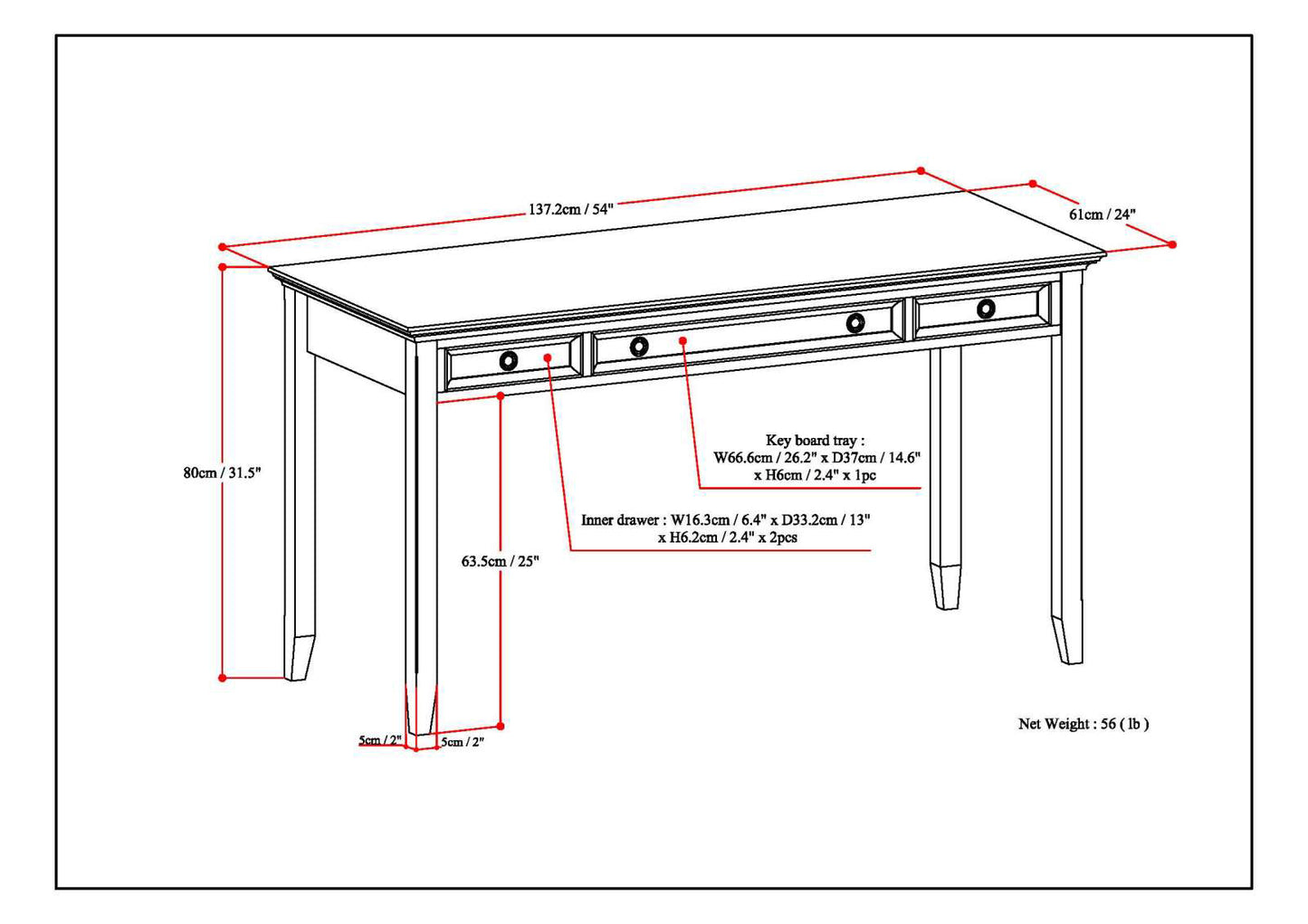 137.2cm / 54"

61cm / 24"

80cm / 31.5"

Key board tray : W66.6cm / 26.2" x D37cm / 14.6" x H6cm / 2.4" x 1pc

Inner drawer : W16.3cm / 6.4" x D33.2cm / 13" x H6.2cm / 2.4" x 2pcs

63.5cm / 25"

5cm / 2"

5cm / 2"

Net Weight : 56 ( lb )