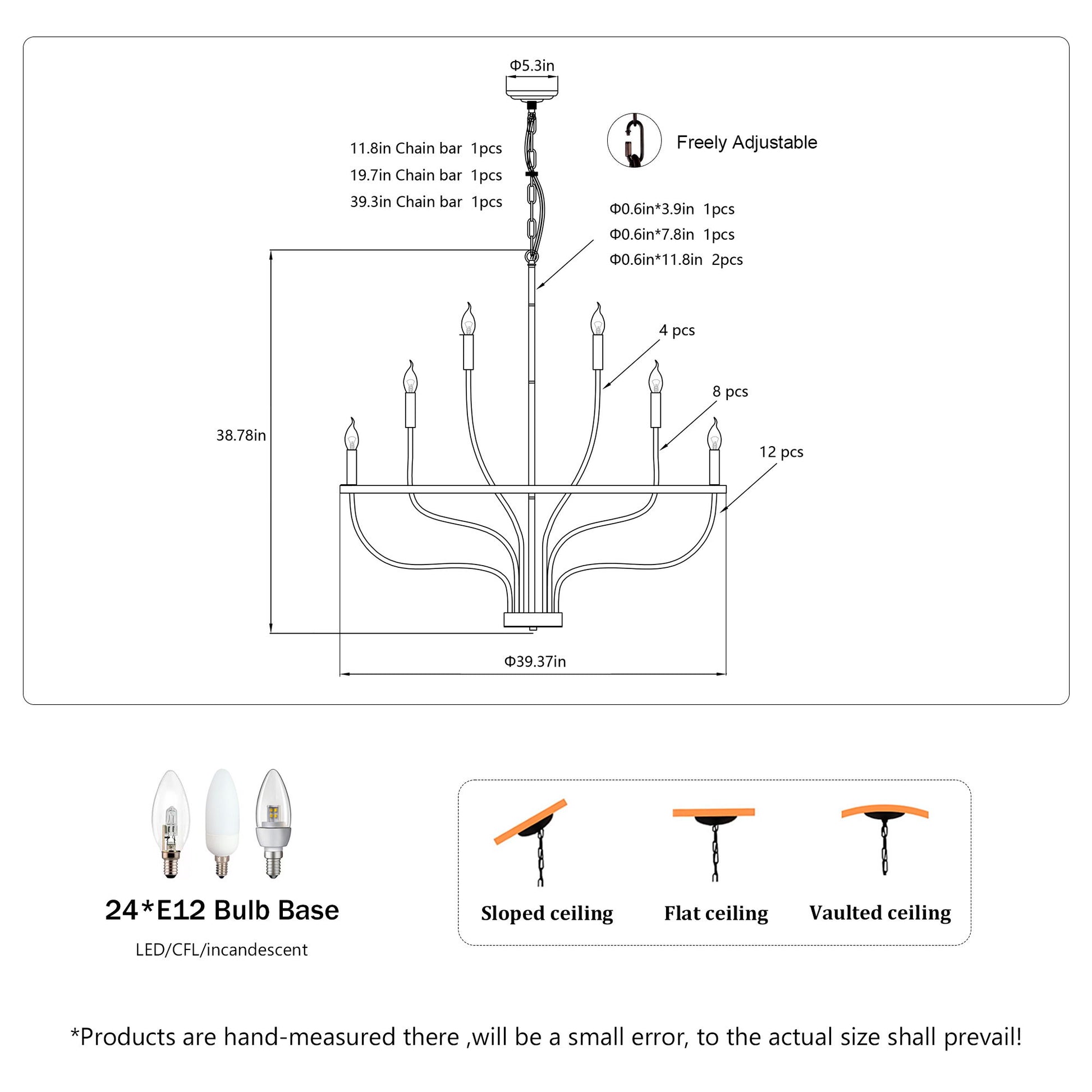 Φ5.3in

11.8in Chain bar 1pcs
19.7in Chain bar 1pcs
39.3in Chain bar 1pcs

Freely Adjustable

Φ0.6in*3.9in 1pcs
Φ0.6in*7.8in 1pcs
Φ0.6in*11.8in 2pcs

4 pcs

8 pcs

12 pcs

38.78in

Φ39.37in

24*E12 Bulb Base

LED/CFL/incandescent

Sloped ceiling Flat ceiling Vaulted ceiling

*Products are hand-measured there ,will be a small error, to the actual size shall prevail!